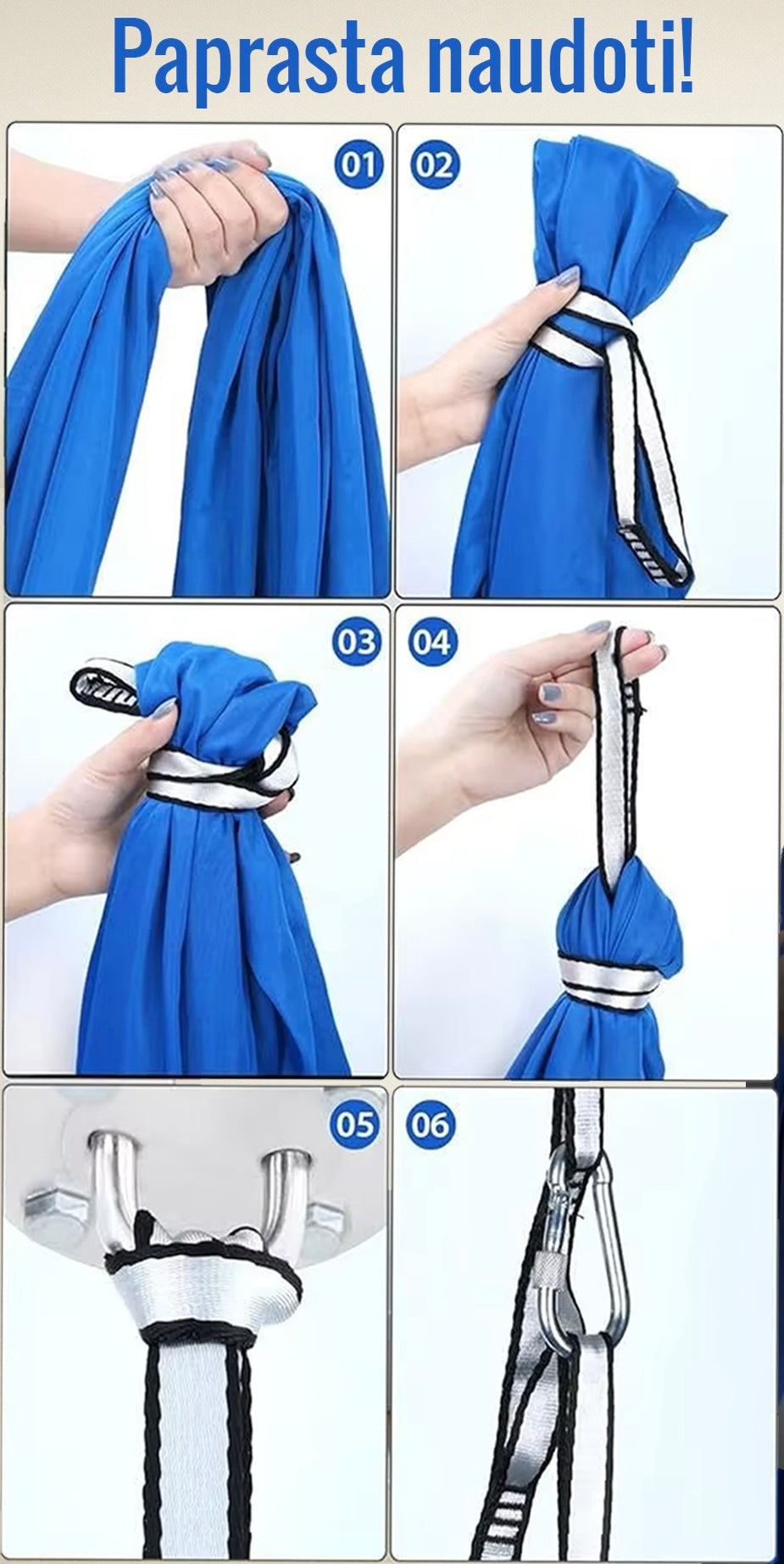 Paprasta naudoti!

01

02

03

04

05

06